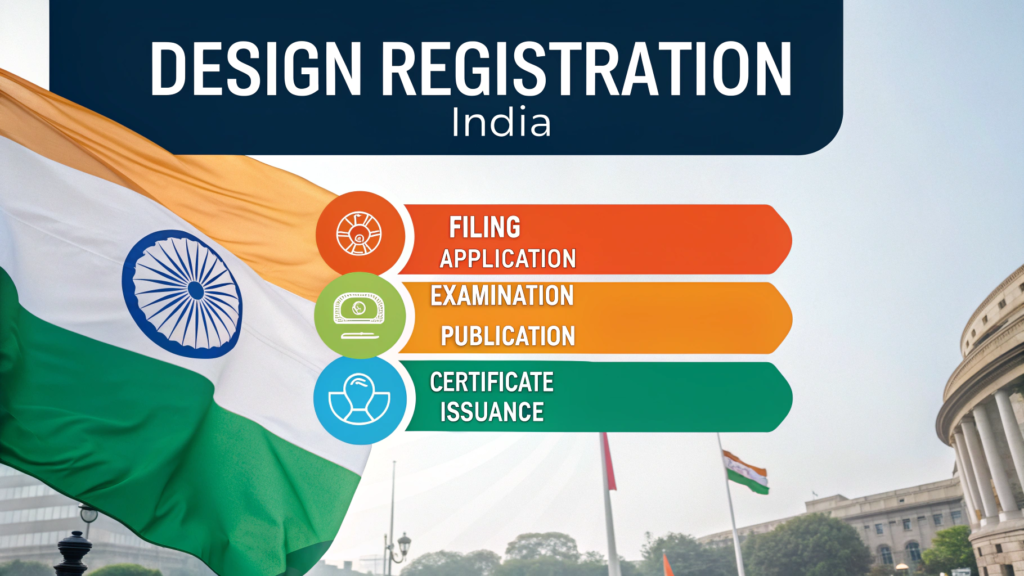 DESIGN REGISTRATION
India

FILING
APPLICATION

EXAMINATION
PUBLICATION

CERTIFICATE
ISSUANCE